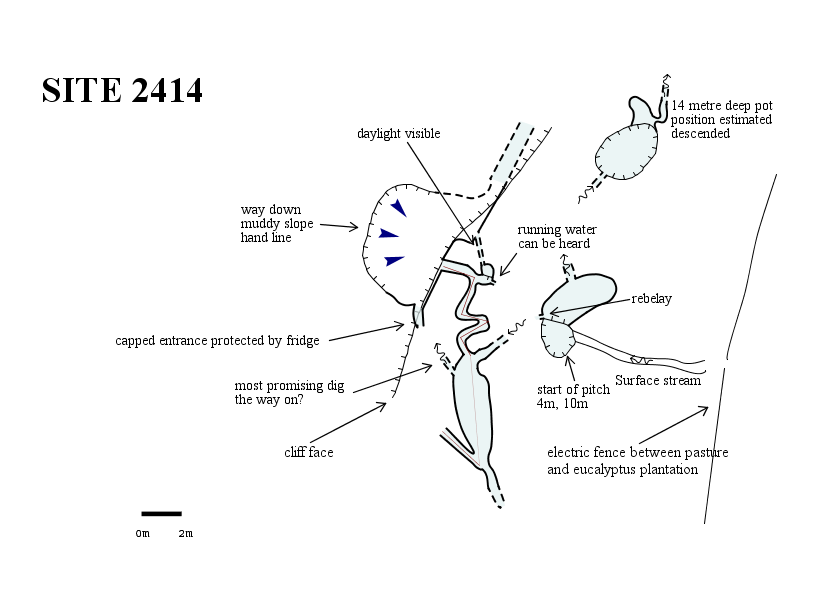 SITE 2414

daylight visible

14 metre deep pot position estimated descended

way down muddy slope hand line

running water can be heard

rebelay

capped entrance protected by fridge

most promising dig the way on?

start of pitch 4m, 10m

Surface stream

cliff face

electric fence between pasture and eucalyptus plantation

0m 2m